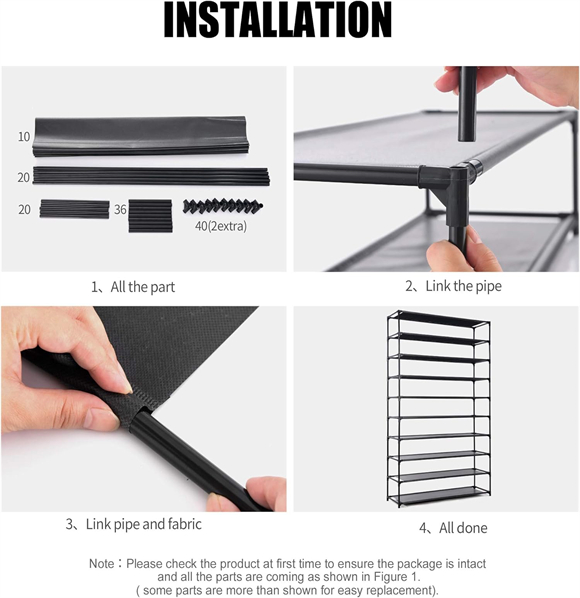 INSTALLATION

10

20

20

36

40(2extra)

1、All the part

2、Link the pipe

3、Link pipe and fabric

4、All done

Note：Please check the product at first time to ensure the package is intact and all the parts are coming as shown in Figure 1. ( some parts are more than shown for easy replacement).